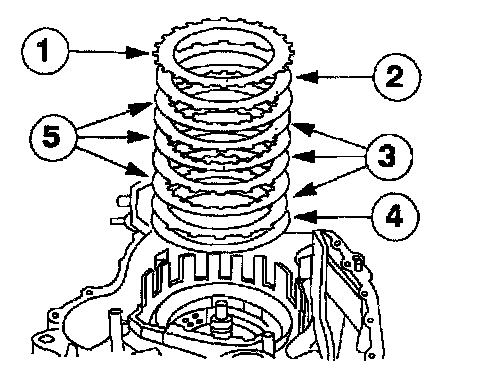 1
2
5
3
4