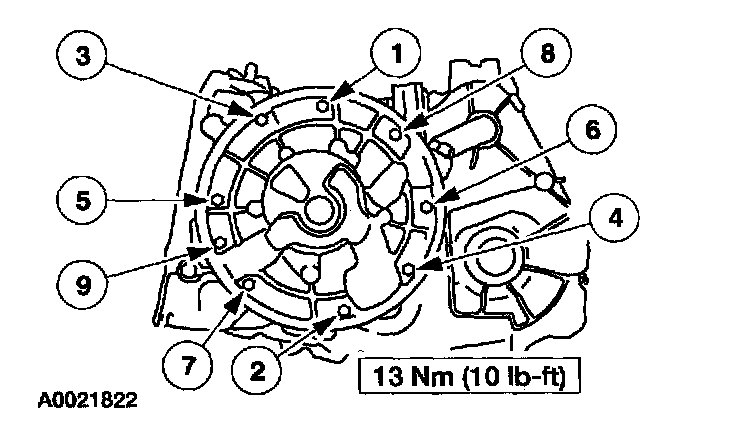 3
1
8
6
5
4
9
7
2
13 Nm (10 lb-ft)
A0021822