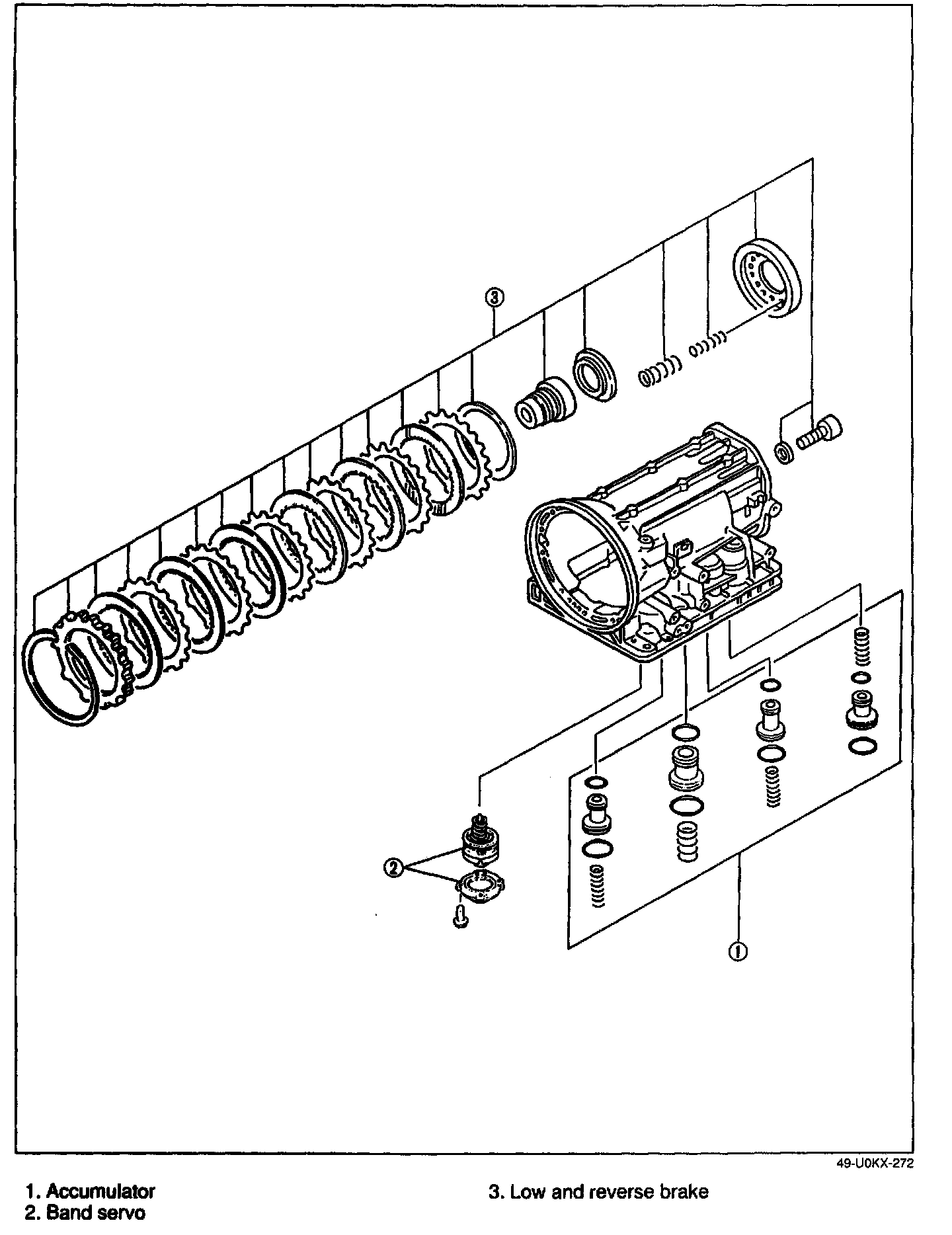 3

2

1

49-U0KX-272

1. Accumulator
2. Band servo

3. Low and reverse brake