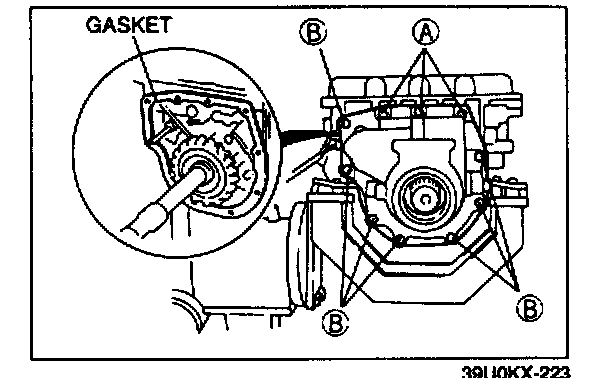 GASKET

B

A

B

B

39U0KX-223