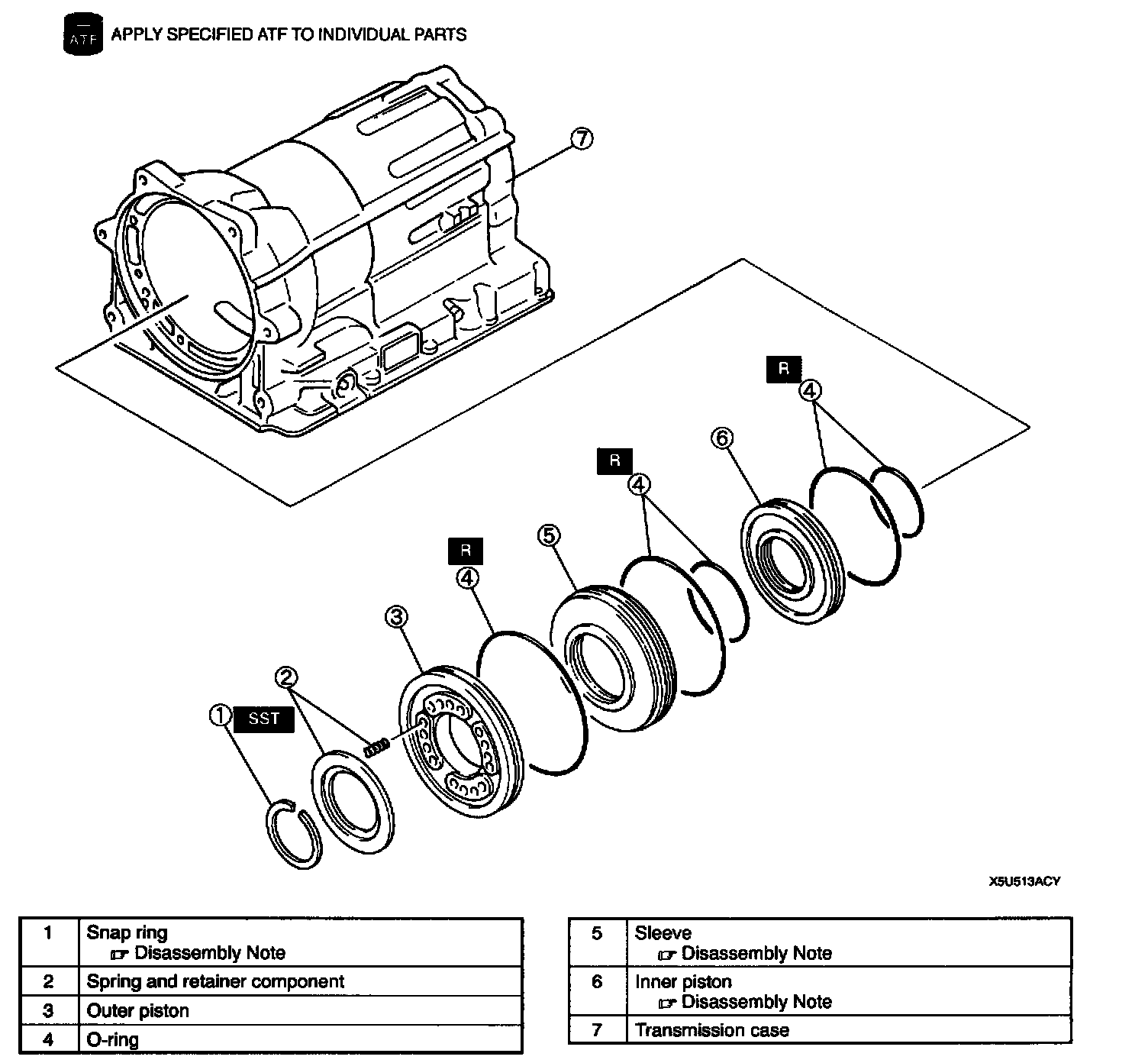 ATF APPLY SPECIFIED ATF TO INDIVIDUAL PARTS

7

R
4
6
R
4
5
R
4
3
2
1 SST

X5U513ACY

| 1 | Snap ring ☞ Disassembly Note |
|---|---|
| 2 | Spring and retainer component |
| 3 | Outer piston |
| 4 | O-ring |

| 5 | Sleeve ☞ Disassembly Note |
|---|---|
| 6 | Inner piston ☞ Disassembly Note |
| 7 | Transmission case |