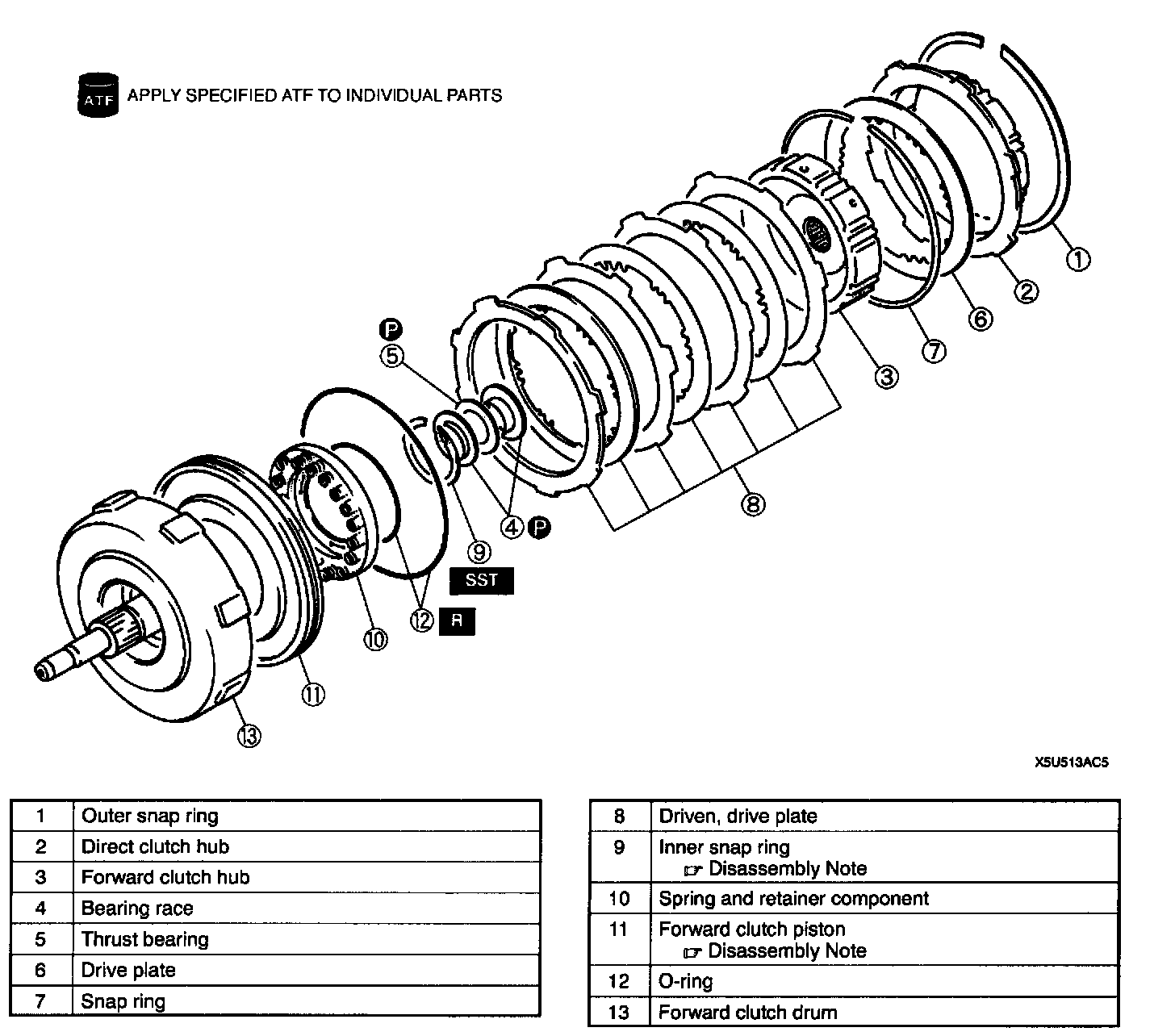 ATF APPLY SPECIFIED ATF TO INDIVIDUAL PARTS

1
2
6
7
3
P
5
8
4 P
9
SST
12 R
10
11
13

X5U513AC5

| 1 | Outer snap ring |
|---|---|
| 2 | Direct clutch hub |
| 3 | Forward clutch hub |
| 4 | Bearing race |
| 5 | Thrust bearing |
| 6 | Drive plate |
| 7 | Snap ring |

| 8 | Driven, drive plate |
|---|---|
| 9 | Inner snap ring ☞ Disassembly Note |
| 10 | Spring and retainer component |
| 11 | Forward clutch piston ☞ Disassembly Note |
| 12 | O-ring |
| 13 | Forward clutch drum |