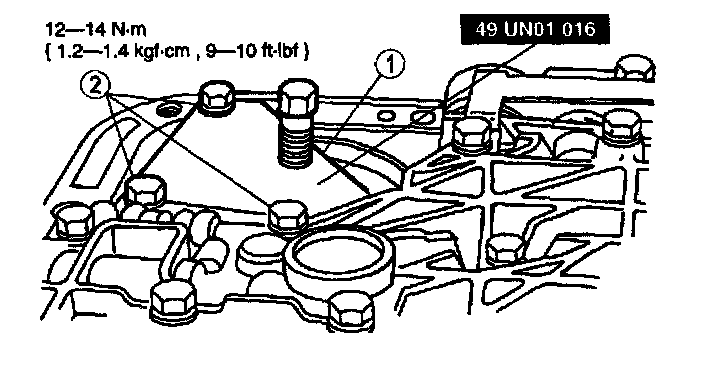 12—14 N·m
{ 1.2—1.4 kgf·cm , 9—10 ft·lbf }

49 UN01 016

1

2