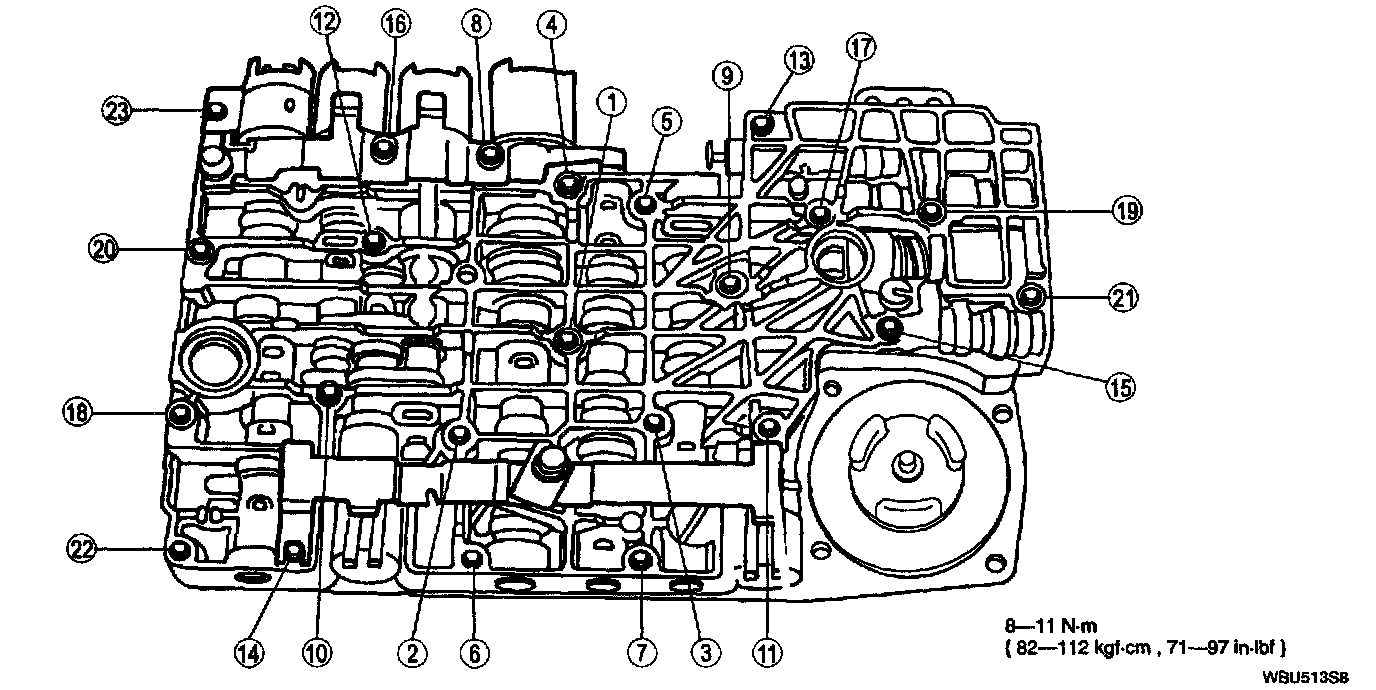 12
16
8
4
1
5
9
13
17
23
19
20
21
15
18
22
14
10
2
6
7
3
11

8—11 N·m
{ 82—112 kgf·cm , 71—97 in·lbf }

WBU513S8