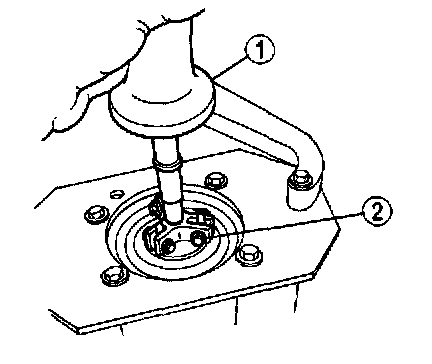 1
2