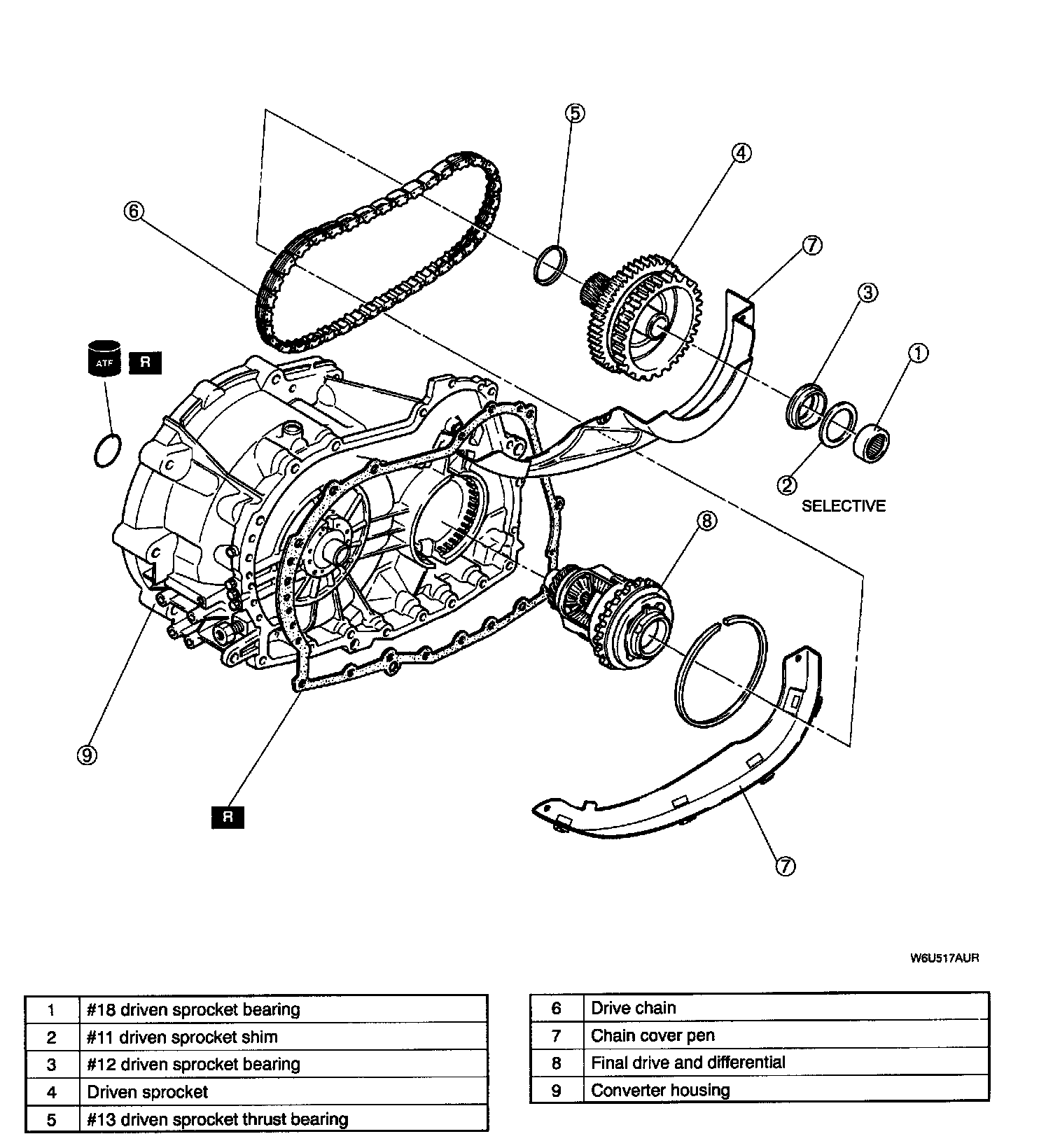 5
4
6
7
3
1
ATF
R
2
SELECTIVE
8
9
R
7

W6U517AUR

| 1 | #18 driven sprocket bearing |
|---|---|
| 2 | #11 driven sprocket shim |
| 3 | #12 driven sprocket bearing |
| 4 | Driven sprocket |
| 5 | #13 driven sprocket thrust bearing |

| 6 | Drive chain |
|---|---|
| 7 | Chain cover pen |
| 8 | Final drive and differential |
| 9 | Converter housing |