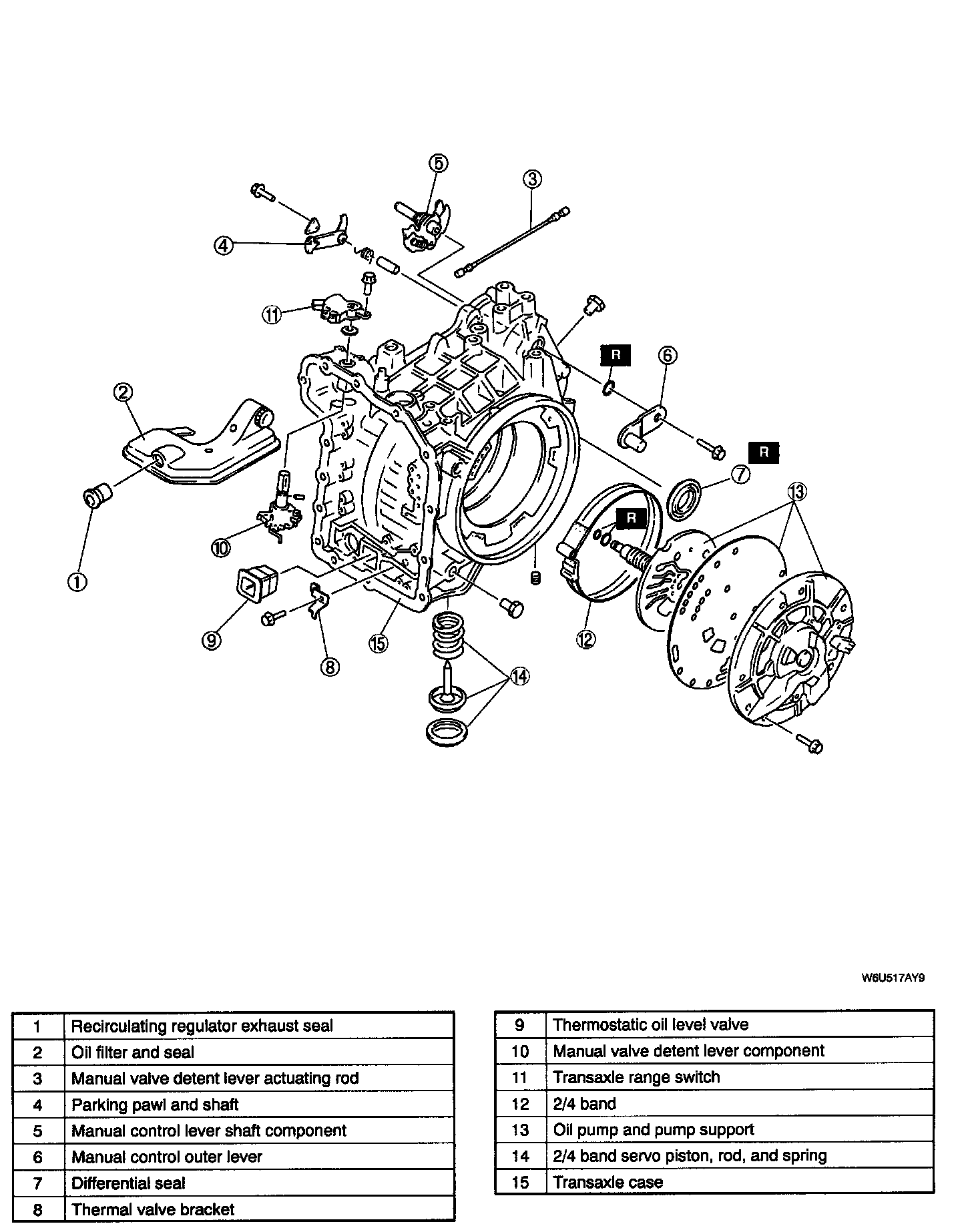 5
3
4
11
R
6
2
R
7
13
R
10
1
9
8
15
12
14

W6U517AY9

| 1 | Recirculating regulator exhaust seal |
|---|---|
| 2 | Oil filter and seal |
| 3 | Manual valve detent lever actuating rod |
| 4 | Parking pawl and shaft |
| 5 | Manual control lever shaft component |
| 6 | Manual control outer lever |
| 7 | Differential seal |
| 8 | Thermal valve bracket |

| 9 | Thermostatic oil level valve |
|---|---|
| 10 | Manual valve detent lever component |
| 11 | Transaxle range switch |
| 12 | 2/4 band |
| 13 | Oil pump and pump support |
| 14 | 2/4 band servo piston, rod, and spring |
| 15 | Transaxle case |