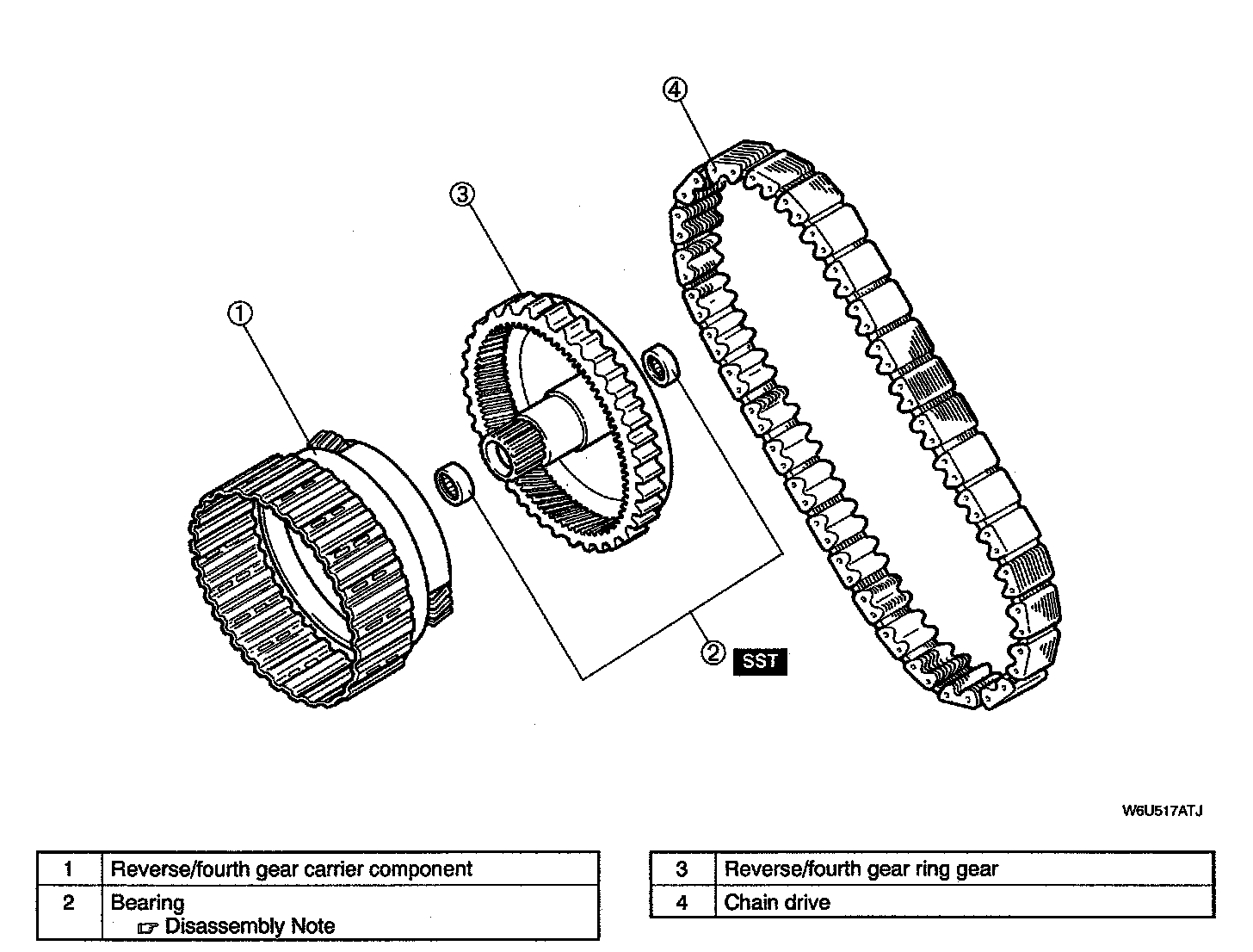 ④

③

①

② SST

W6U517ATJ

| 1 | Reverse/fourth gear carrier component |
|---|---|
| 2 | Bearing ☞ Disassembly Note |

| 3 | Reverse/fourth gear ring gear |
|---|---|
| 4 | Chain drive |