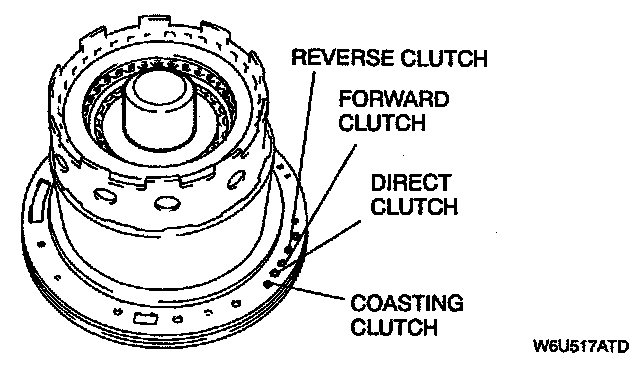 REVERSE CLUTCH

FORWARD CLUTCH

DIRECT CLUTCH

COASTING CLUTCH

W6U517ATD