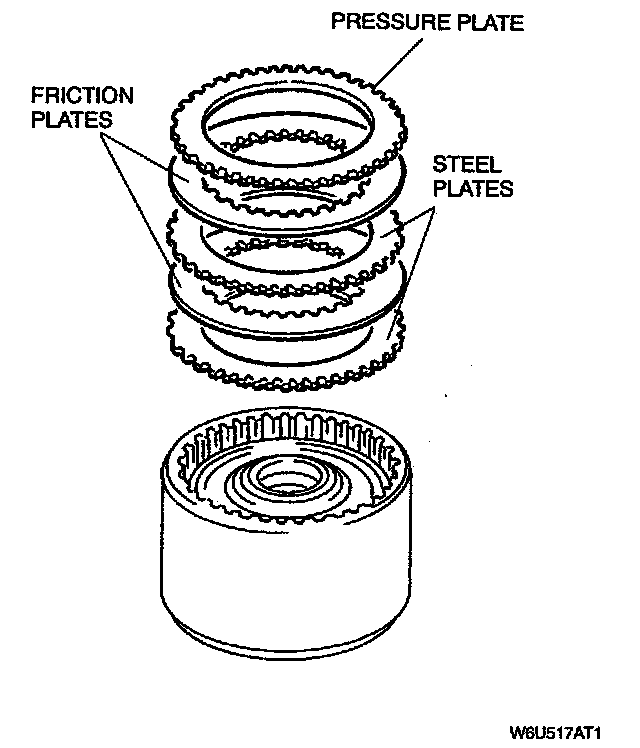 PRESSURE PLATE

FRICTION PLATES

STEEL PLATES

W6U517AT1