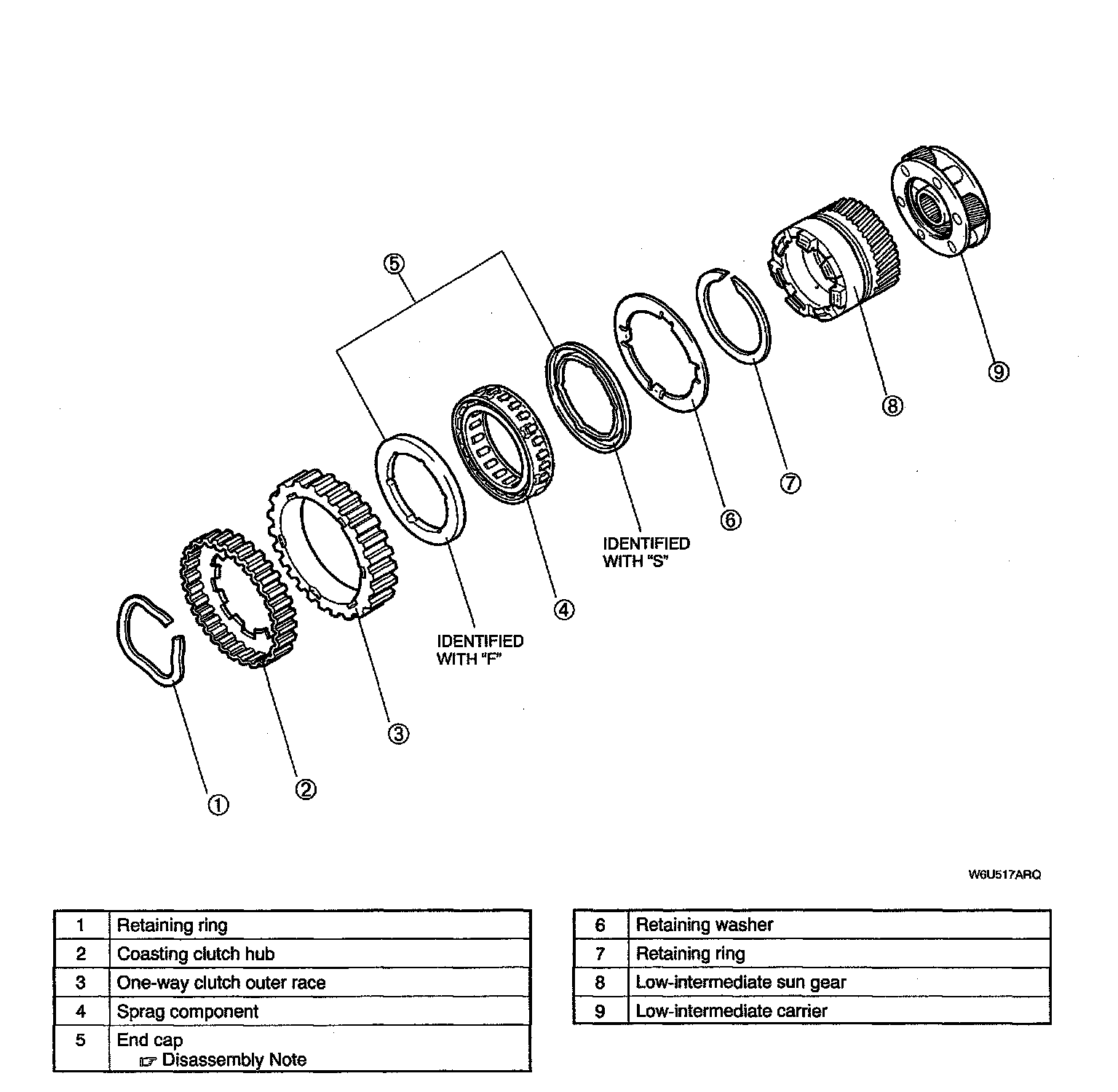 ⑤

⑨

⑧

⑦

⑥

IDENTIFIED WITH "S"

④

IDENTIFIED WITH "F"

③

②

①

W6U517ARQ

| 1 | Retaining ring |
|---|---|
| 2 | Coasting clutch hub |
| 3 | One-way clutch outer race |
| 4 | Sprag component |
| 5 | End cap ☞ Disassembly Note |

| 6 | Retaining washer |
|---|---|
| 7 | Retaining ring |
| 8 | Low-intermediate sun gear |
| 9 | Low-intermediate carrier |