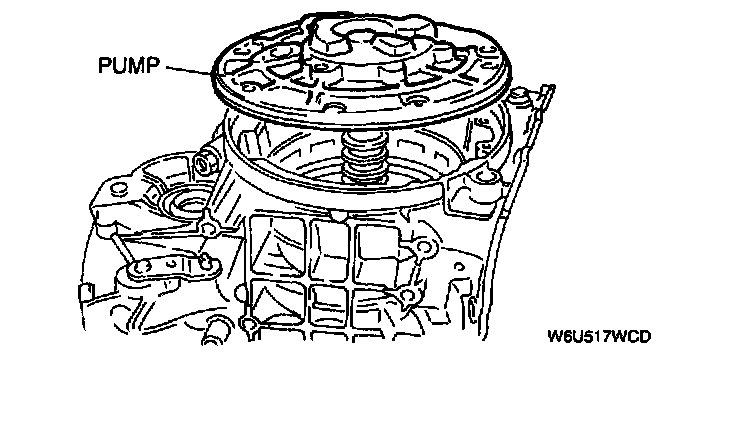 PUMP

W6U517WCD