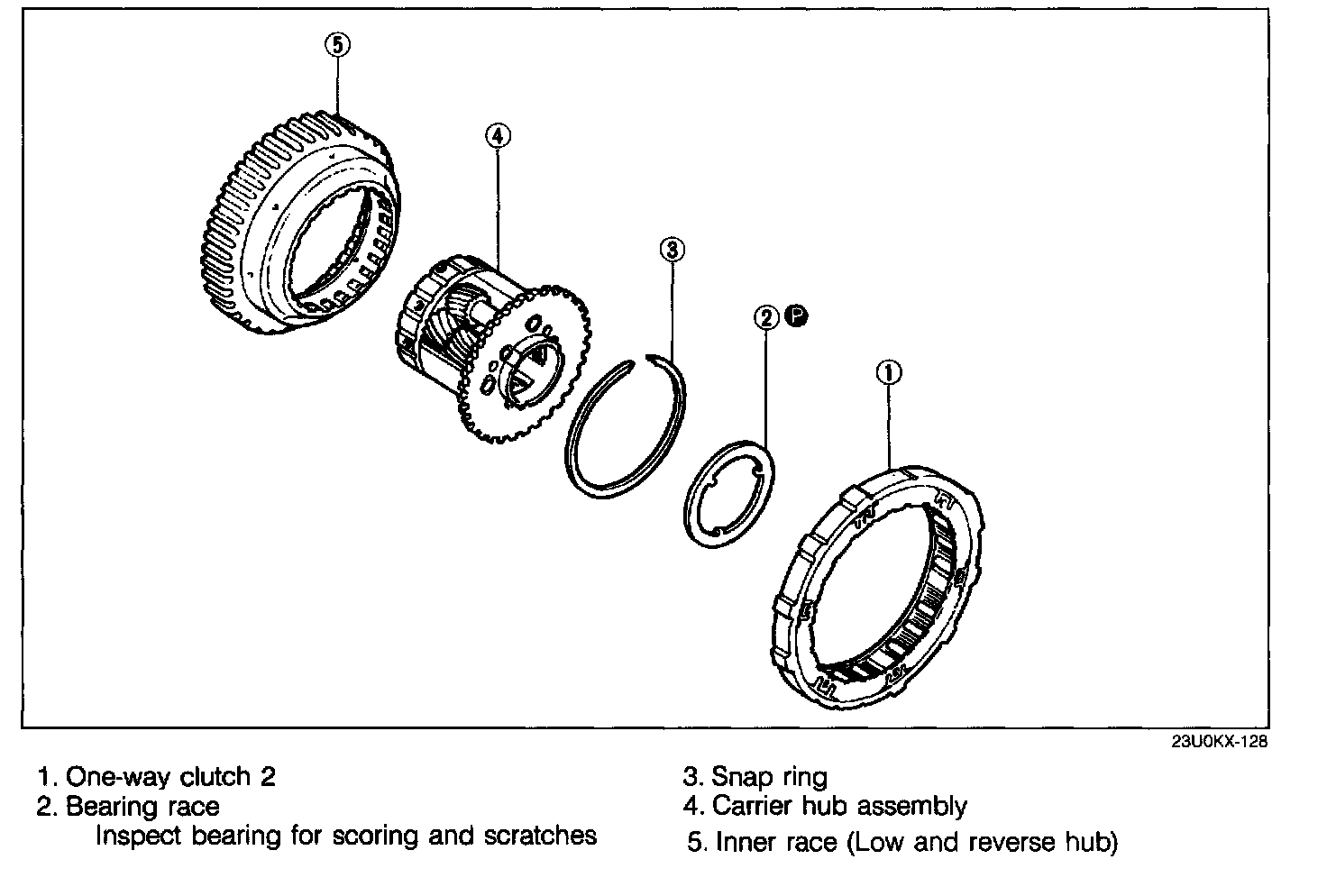 5

4

3

2 P

1

23U0KX-128

1. One-way clutch 2
2. Bearing race
Inspect bearing for scoring and scratches

3. Snap ring
4. Carrier hub assembly
5. Inner race (Low and reverse hub)