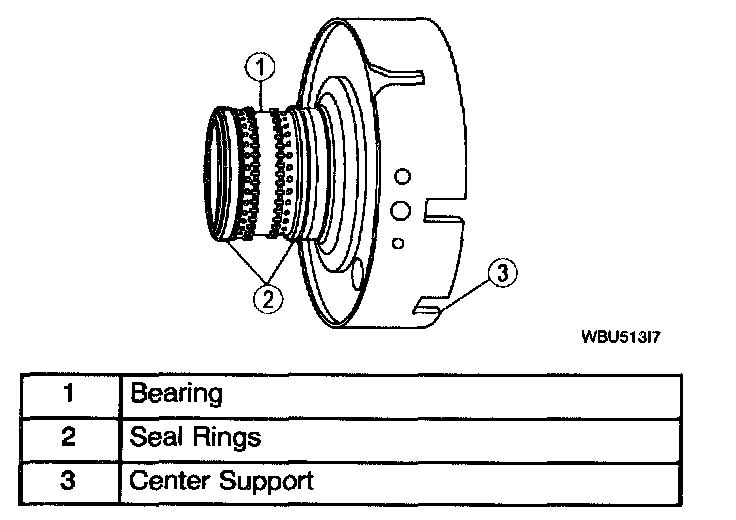 1

2

3

WBU513I7

| 1 | Bearing |
|---|---|
| 2 | Seal Rings |
| 3 | Center Support |