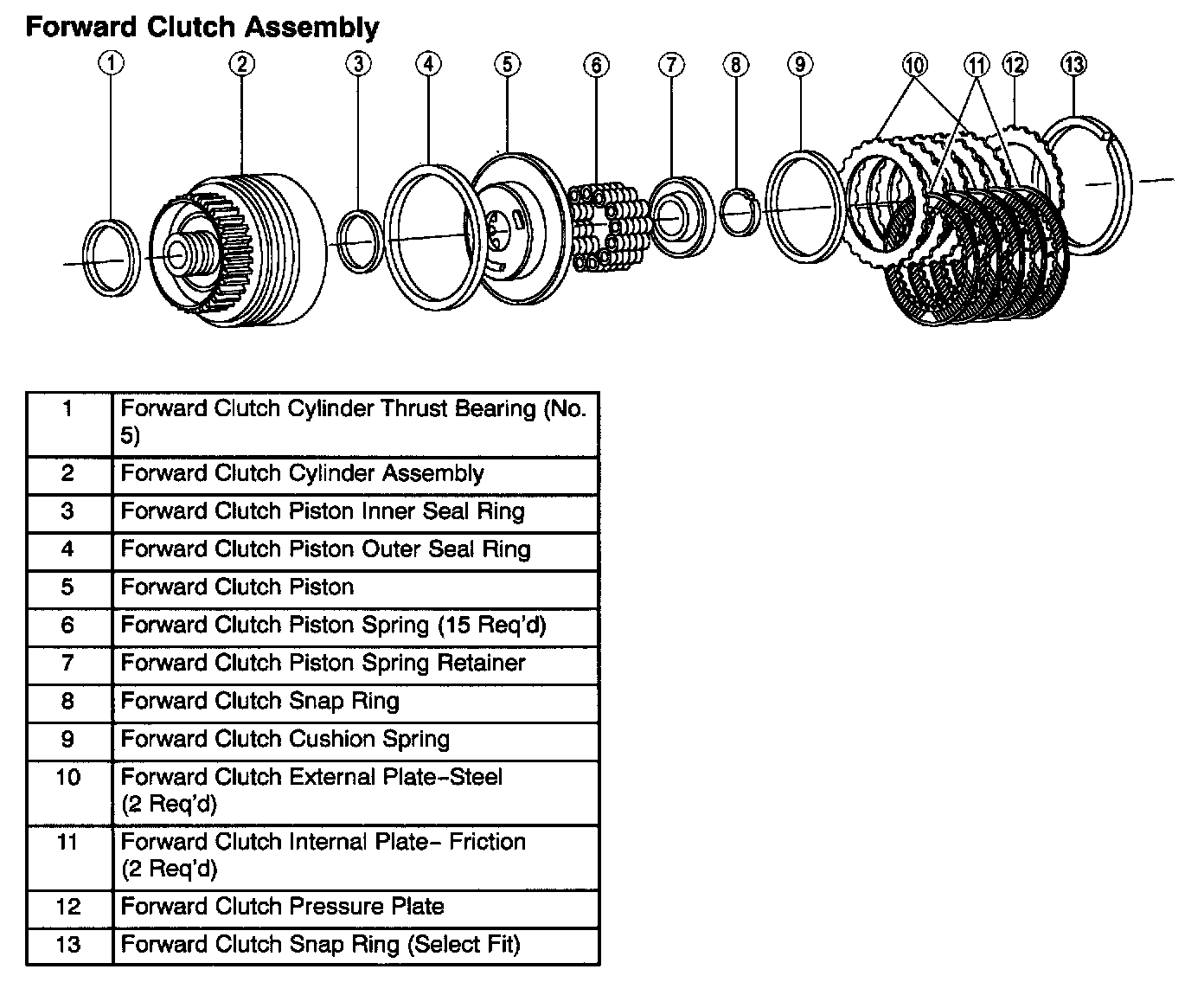 Forward Clutch Assembly

1 2 3 4 5 6 7 8 9 10 11 12 13

| 1 | Forward Clutch Cylinder Thrust Bearing (No. 5) |
|---|---|
| 2 | Forward Clutch Cylinder Assembly |
| 3 | Forward Clutch Piston Inner Seal Ring |
| 4 | Forward Clutch Piston Outer Seal Ring |
| 5 | Forward Clutch Piston |
| 6 | Forward Clutch Piston Spring (15 Req'd) |
| 7 | Forward Clutch Piston Spring Retainer |
| 8 | Forward Clutch Snap Ring |
| 9 | Forward Clutch Cushion Spring |
| 10 | Forward Clutch External Plate–Steel (2 Req'd) |
| 11 | Forward Clutch Internal Plate– Friction (2 Req'd) |
| 12 | Forward Clutch Pressure Plate |
| 13 | Forward Clutch Snap Ring (Select Fit) |