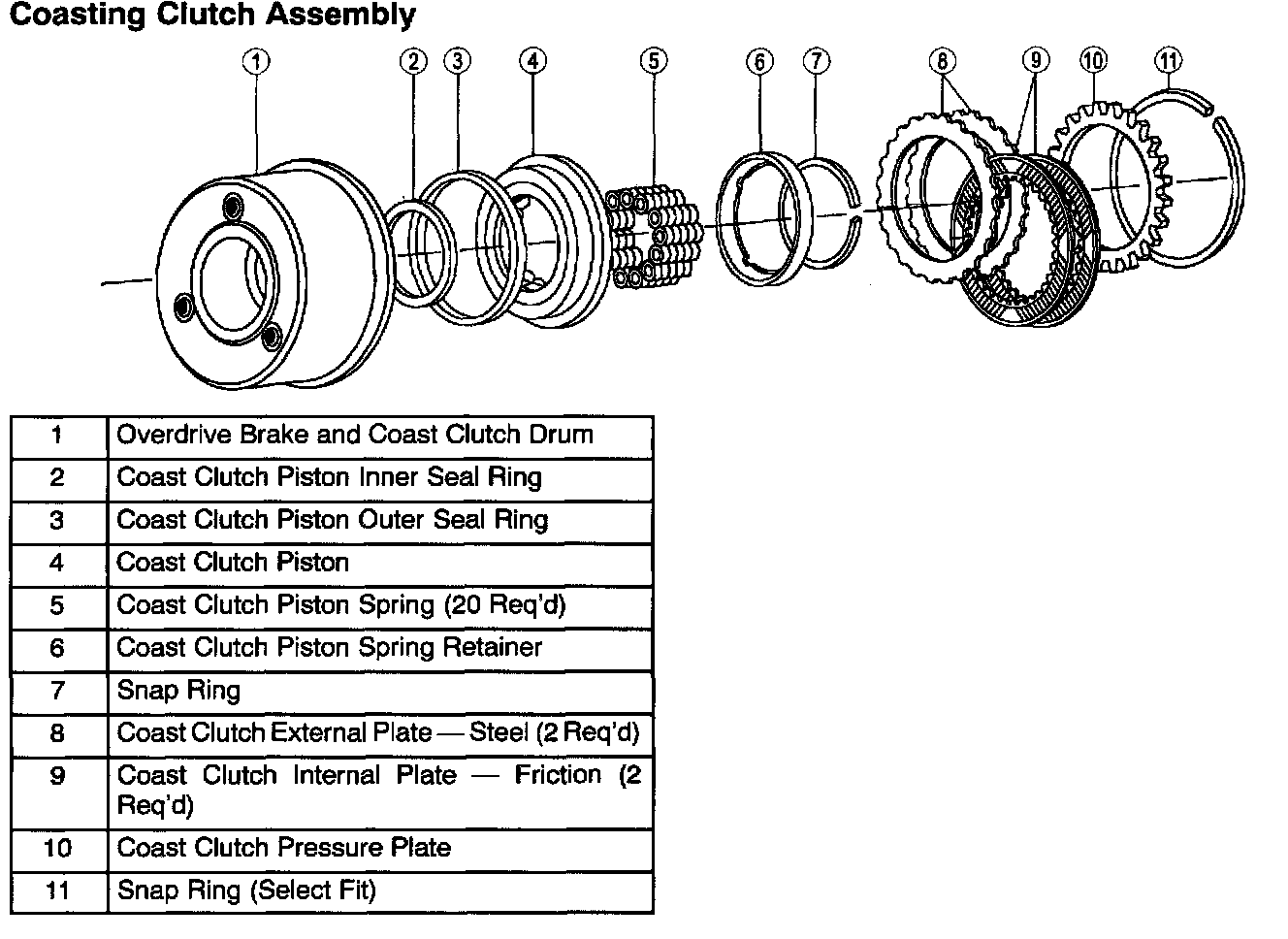 Coasting Clutch Assembly

1 2 3 4 5 6 7 8 9 10 11

| 1 | Overdrive Brake and Coast Clutch Drum |
|---|---|
| 2 | Coast Clutch Piston Inner Seal Ring |
| 3 | Coast Clutch Piston Outer Seal Ring |
| 4 | Coast Clutch Piston |
| 5 | Coast Clutch Piston Spring (20 Req'd) |
| 6 | Coast Clutch Piston Spring Retainer |
| 7 | Snap Ring |
| 8 | Coast Clutch External Plate — Steel (2 Req'd) |
| 9 | Coast Clutch Internal Plate — Friction (2 Req'd) |
| 10 | Coast Clutch Pressure Plate |
| 11 | Snap Ring (Select Fit) |