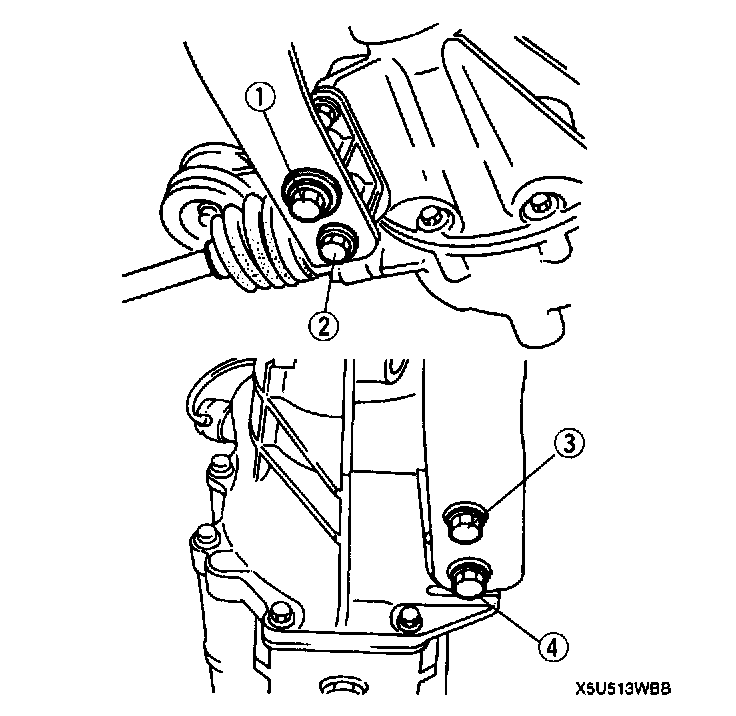 1
2
3
4
X5U513WBB