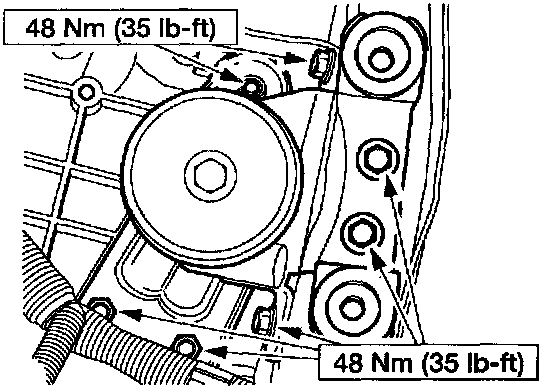 48 Nm (35 lb-ft)

48 Nm (35 lb-ft)