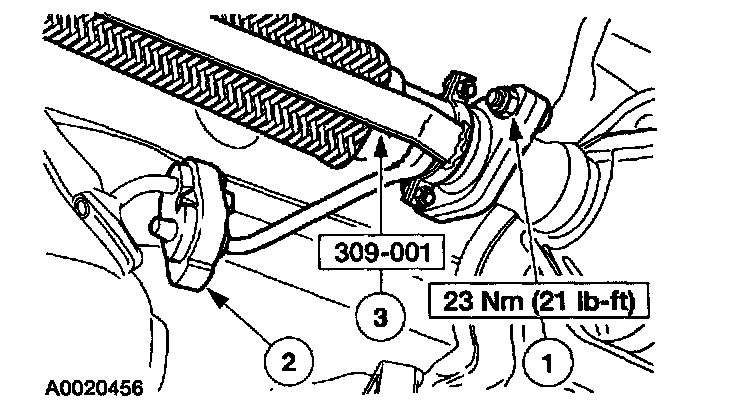 309-001
23 Nm (21 lb-ft)
3
2
1
A0020456