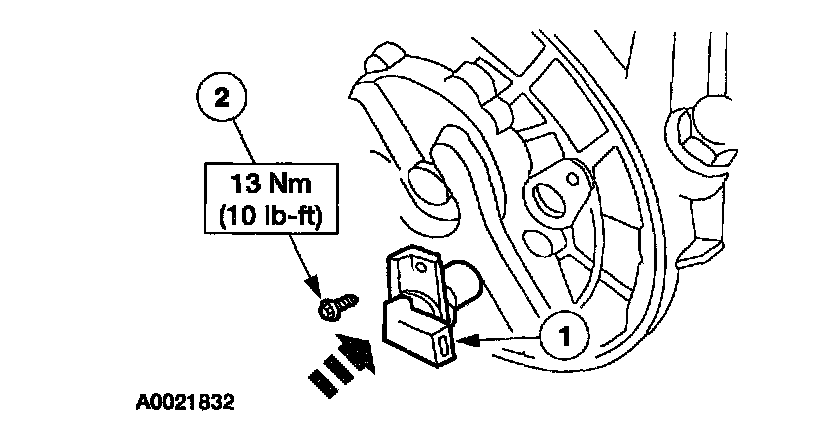 2

13 Nm
(10 lb-ft)

1

A0021832