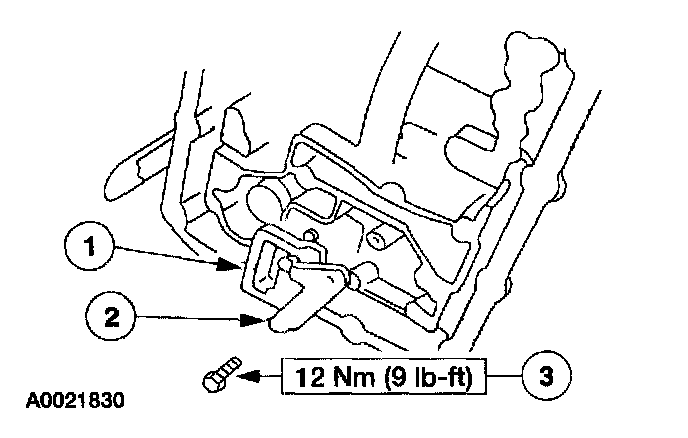 1

2

12 Nm (9 lb-ft)

3

A0021830