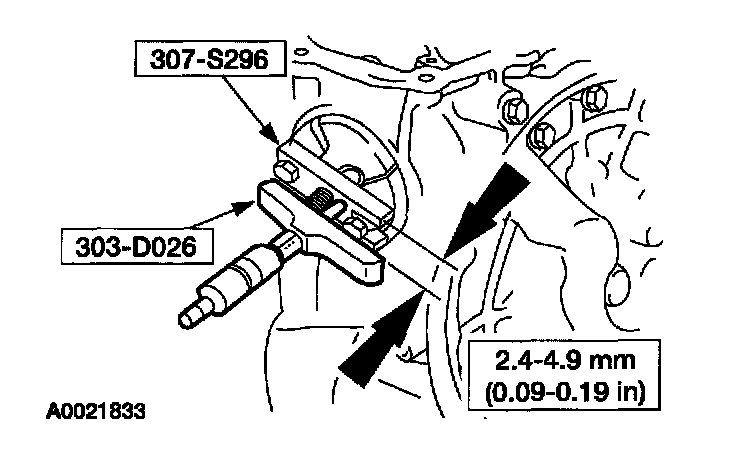 307-S296

303-D026

2.4-4.9 mm
(0.09-0.19 in)

A0021833