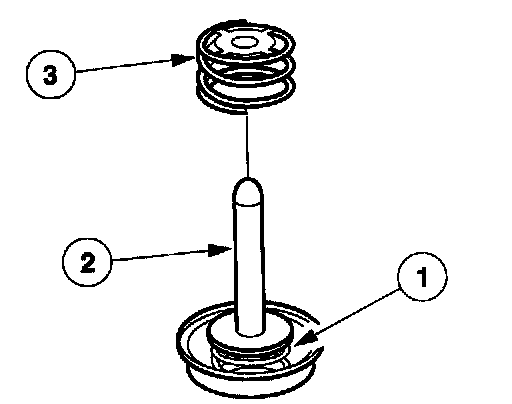 3
2
1