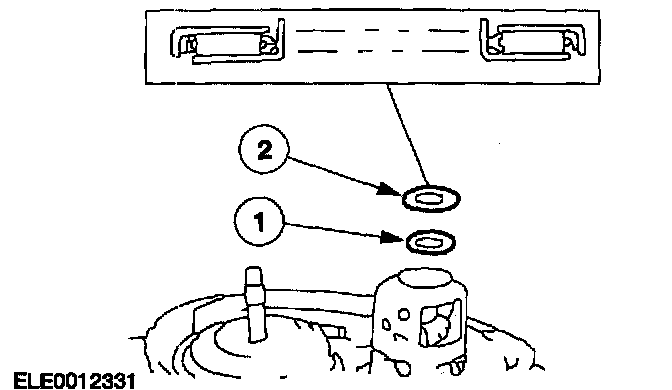 2

1

ELE0012331