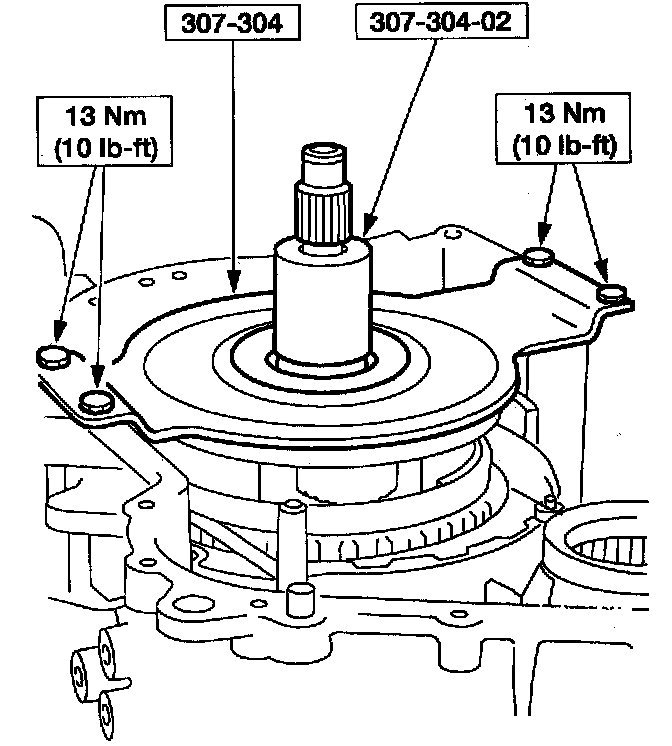 307-304

307-304-02

13 Nm
(10 lb-ft)

13 Nm
(10 lb-ft)