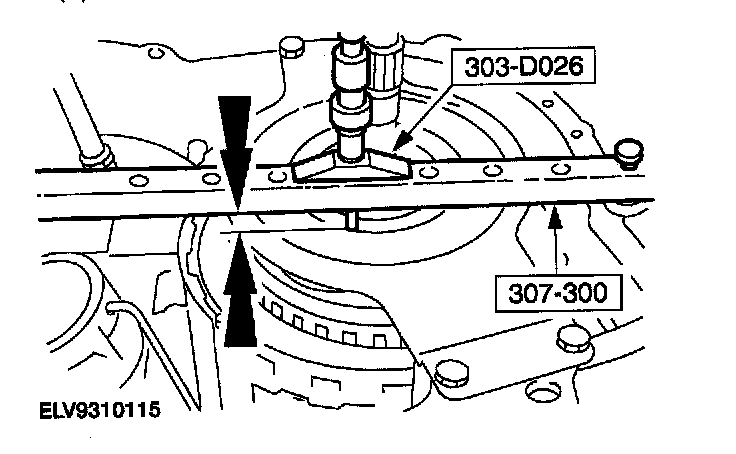 303-D026

307-300

ELV9310115