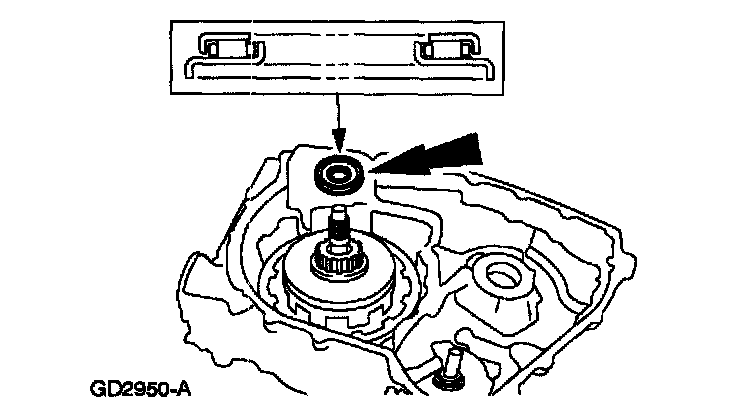 GD2950-A