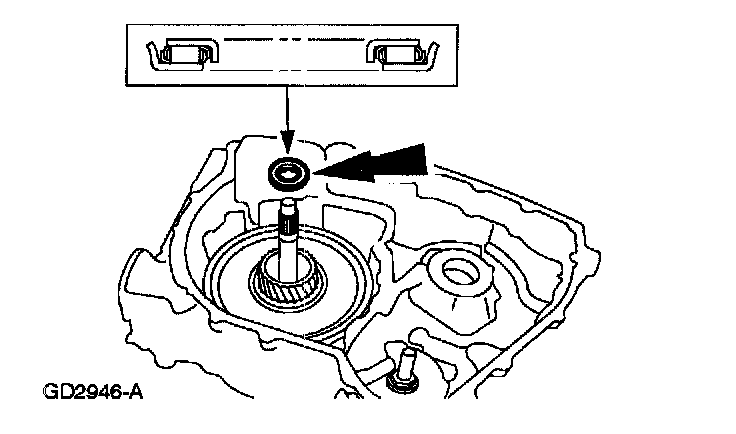 GD2946-A