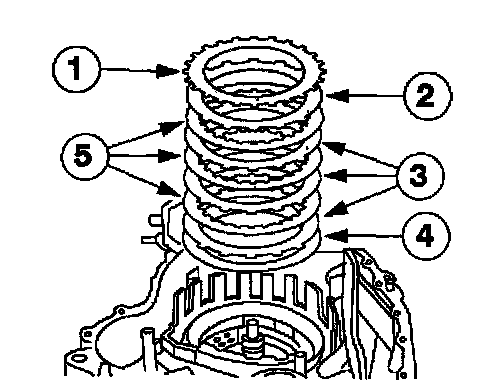 1
2
5
3
4