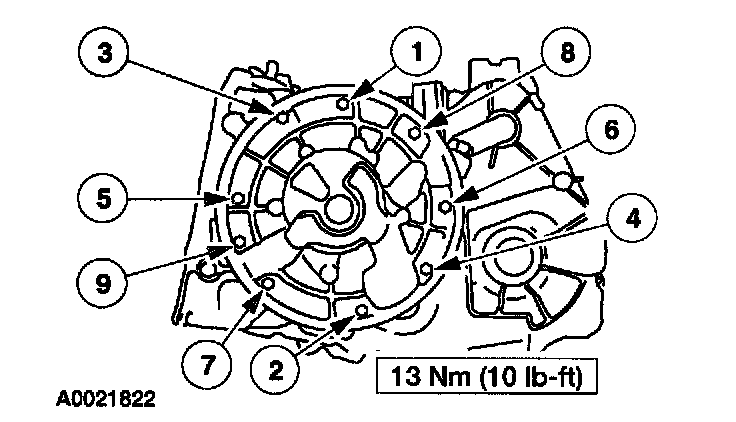 3
1
8
6
5
4
9
7
2
13 Nm (10 lb-ft)
A0021822