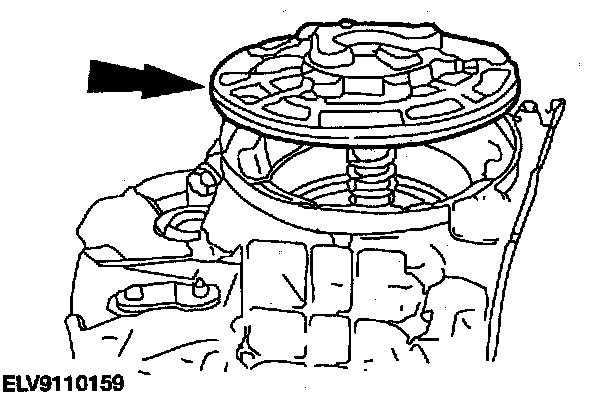 ELV9110159