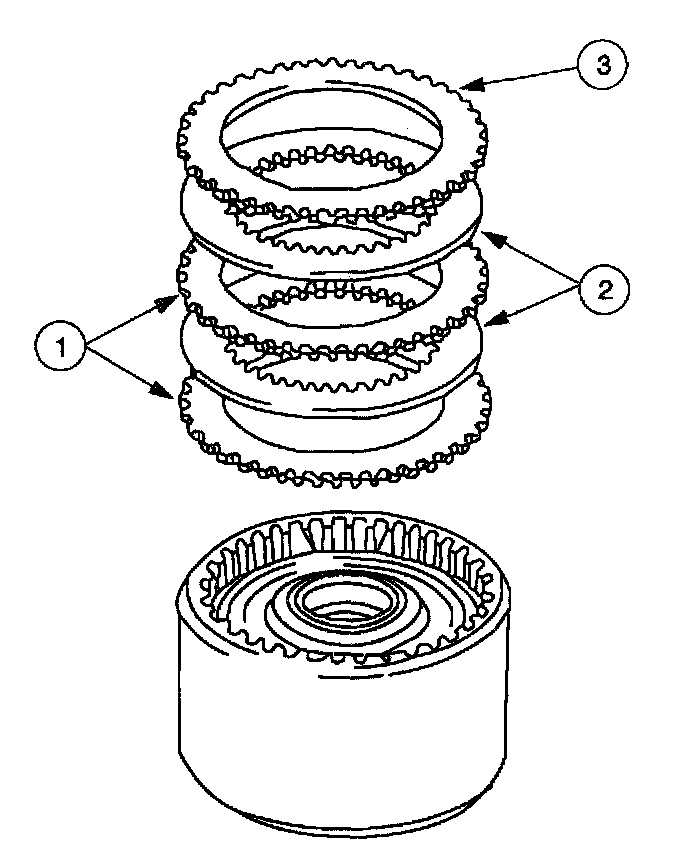 3
2
1