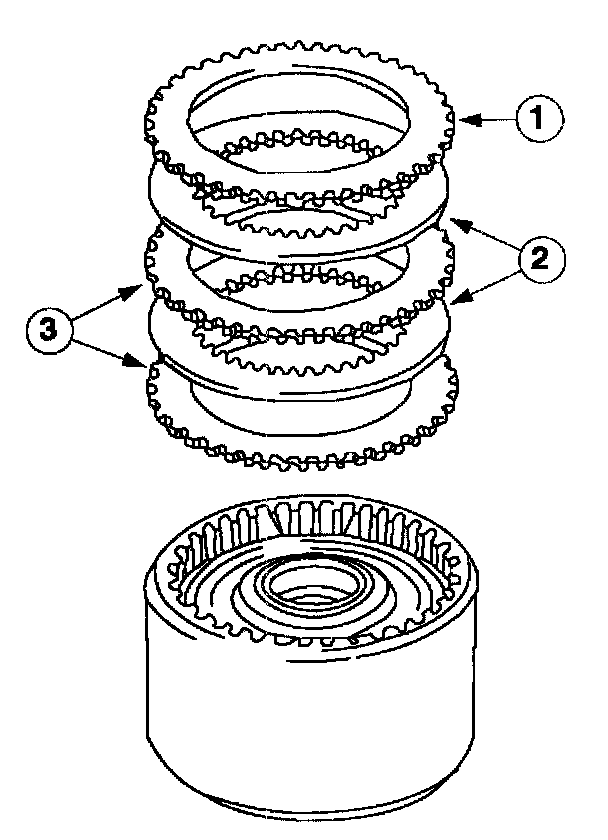 1
2
3