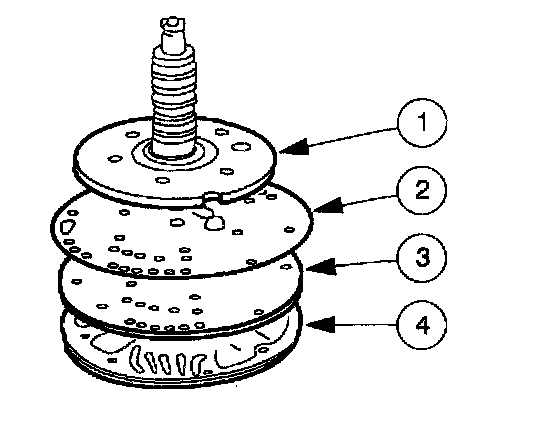 1
2
3
4