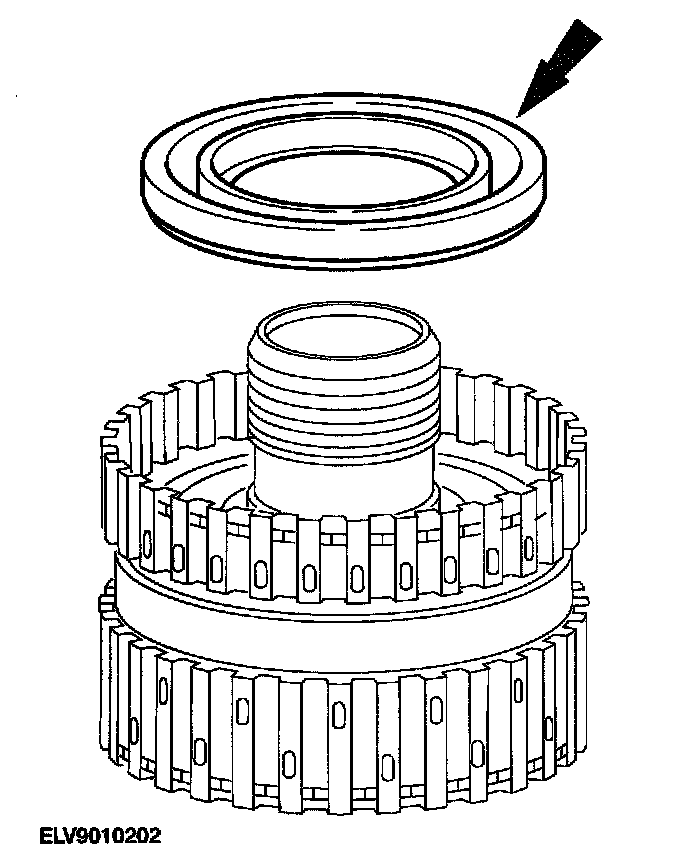 ELV9010202