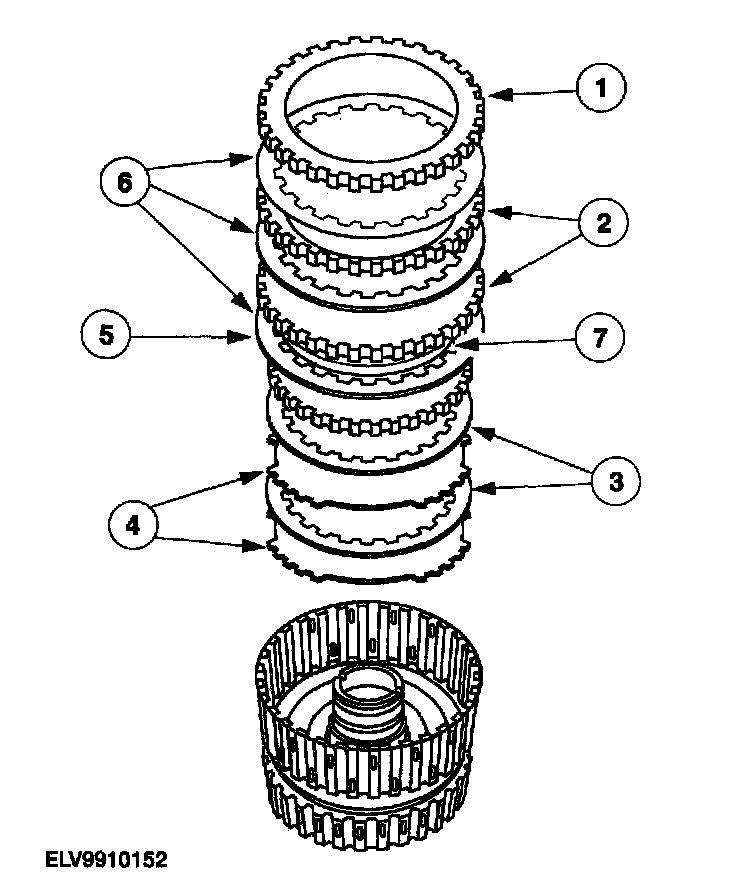 1
6
2
5
7
3
4
ELV9910152