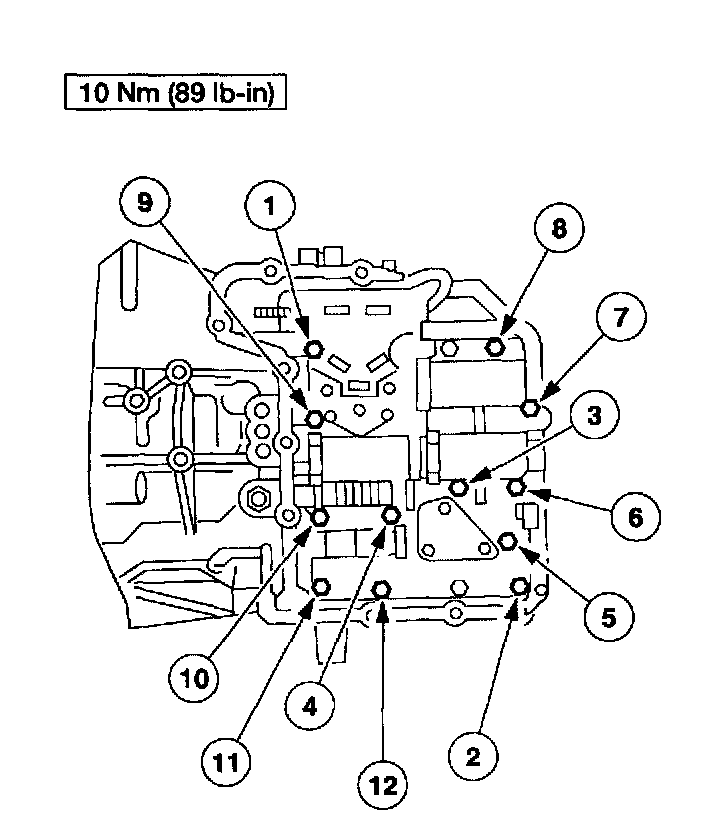 10 Nm (89 lb-in)

9
1
8
7
3
6
5
10
4
11
12
2