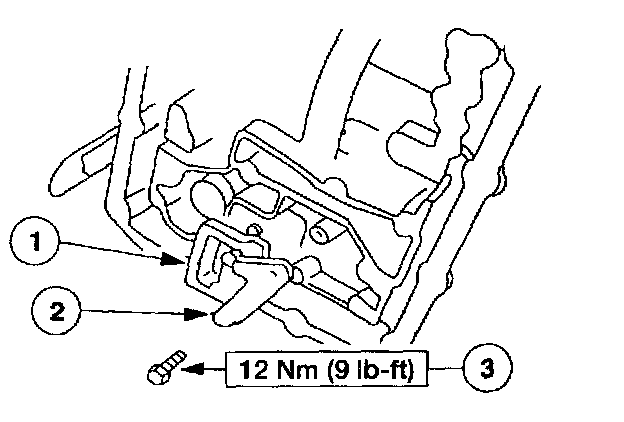 1
2
12 Nm (9 lb-ft)
3