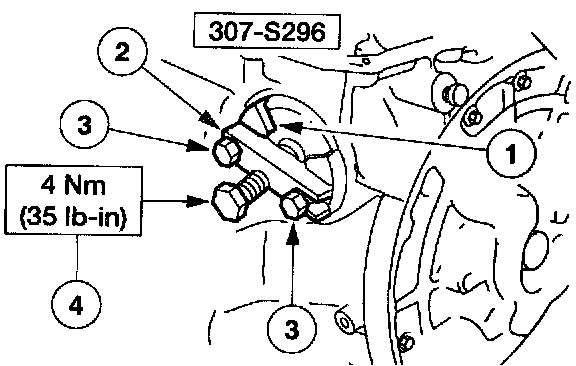 307-S296

2

3

1

4 Nm
(35 lb-in)

4

3