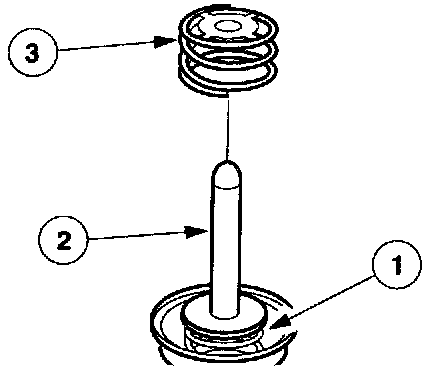 3

2

1