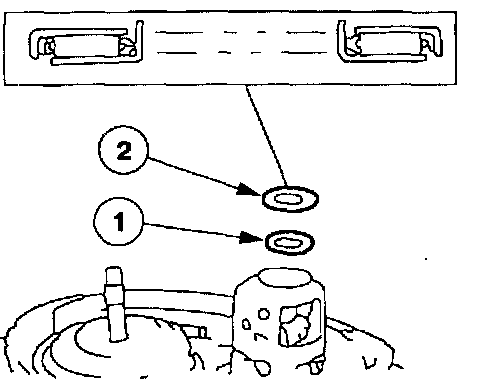 2
1