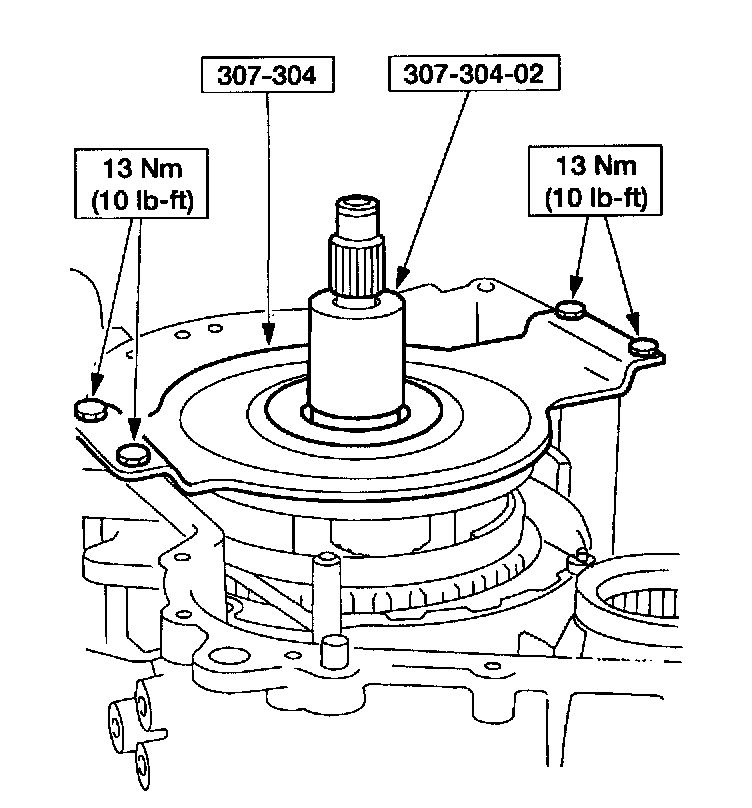 307-304

307-304-02

13 Nm
(10 lb-ft)

13 Nm
(10 lb-ft)