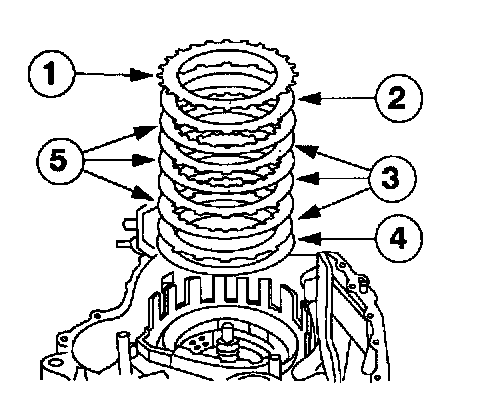 1
2
5
3
4