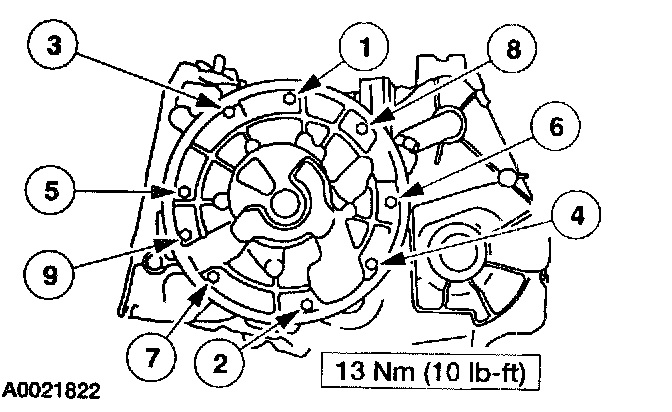 3
1
8
6
5
4
9
7
2
13 Nm (10 lb-ft)
A0021822