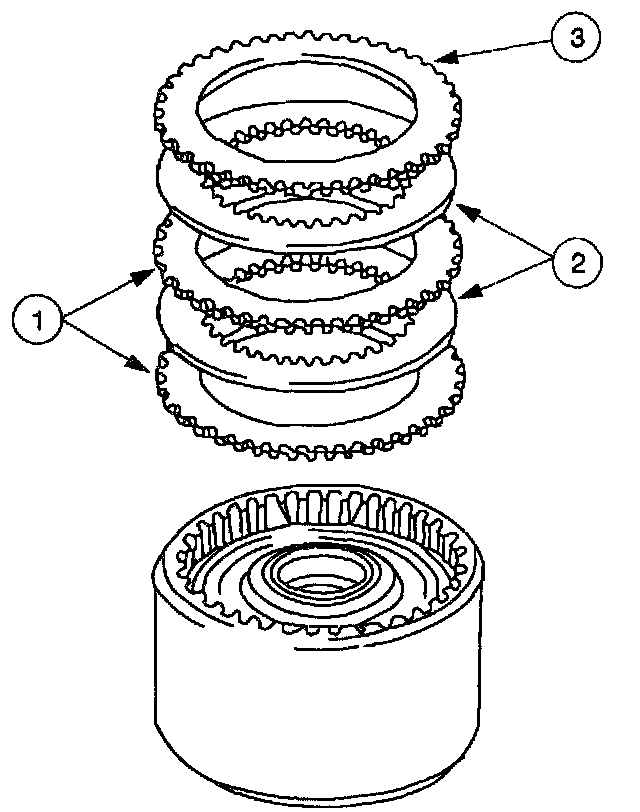 3
2
1