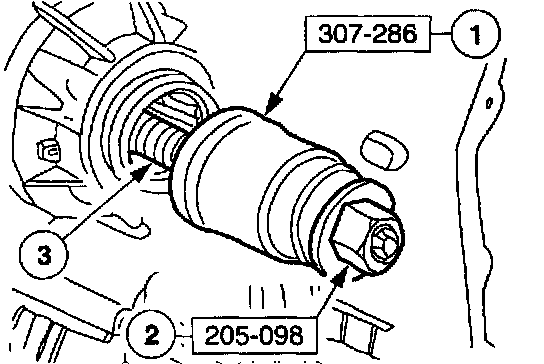 307-286
1
3
2
205-098